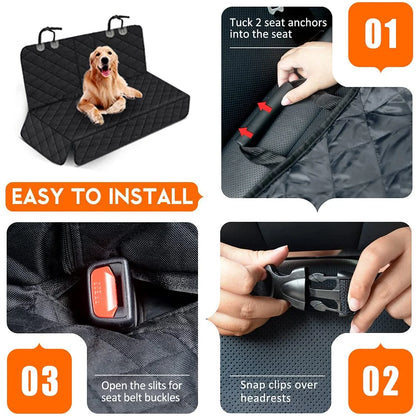 Tuck 2 seat anchors into the seat

01

EASY TO INSTALL

03

Open the slits for seat belt buckles

Snap clips over headrests

02